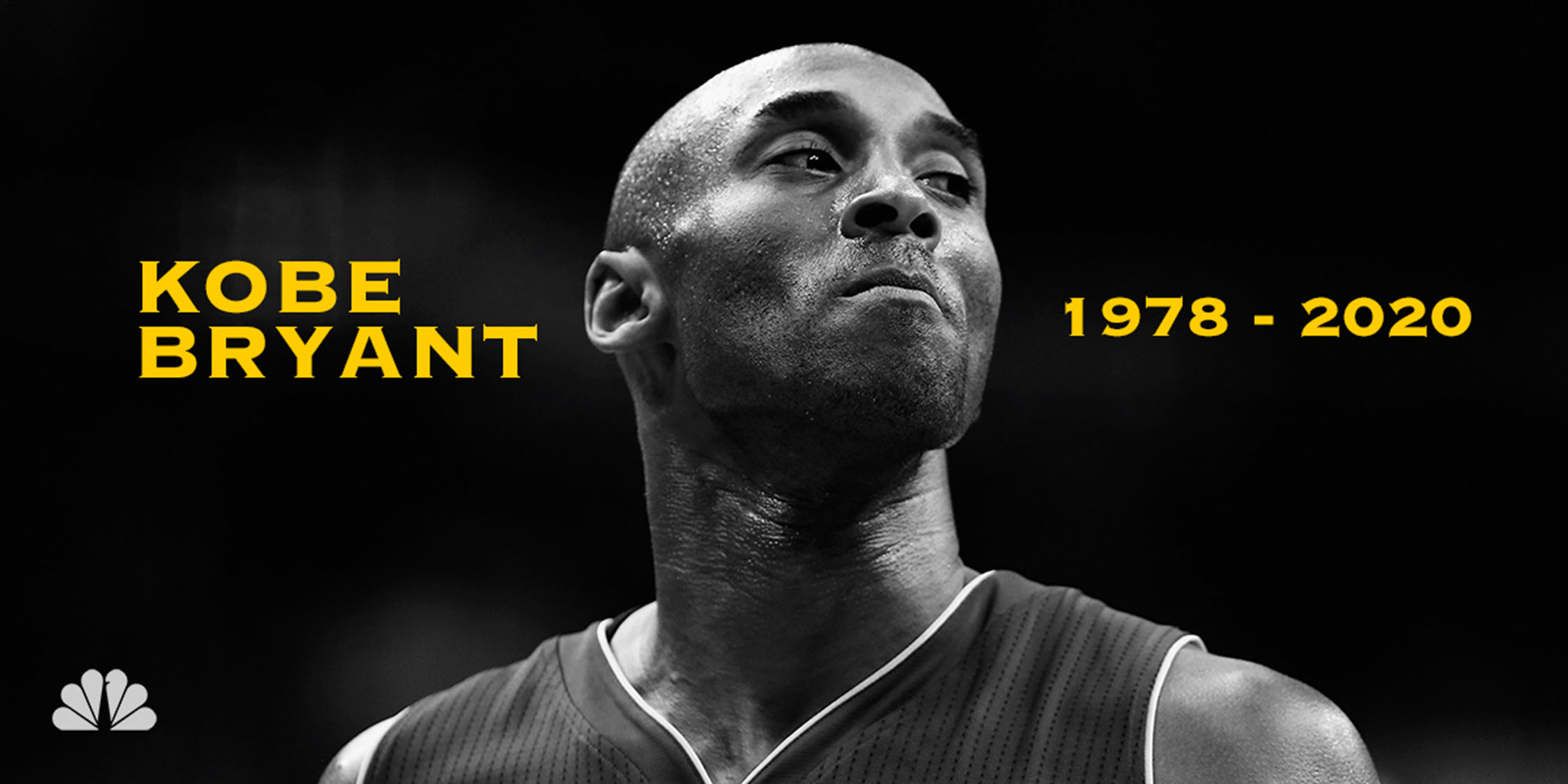 KOBE
BRYANT

1978 - 2020