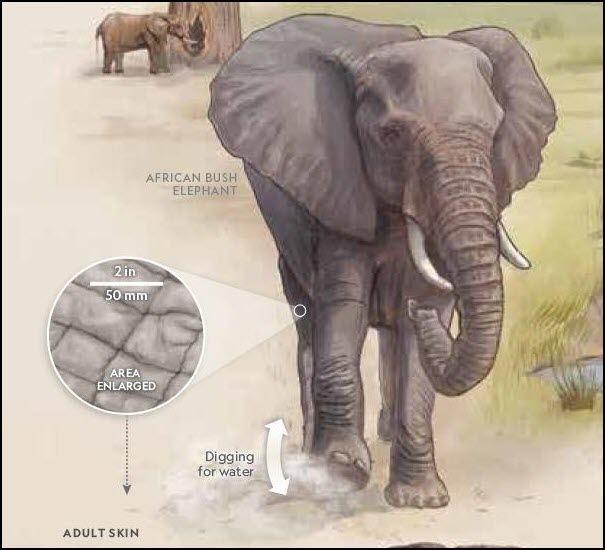 AFRICAN BUSH ELEPHANT

2 in

50 mm

AREA ENLARGED

Digging for water

ADULT SKIN