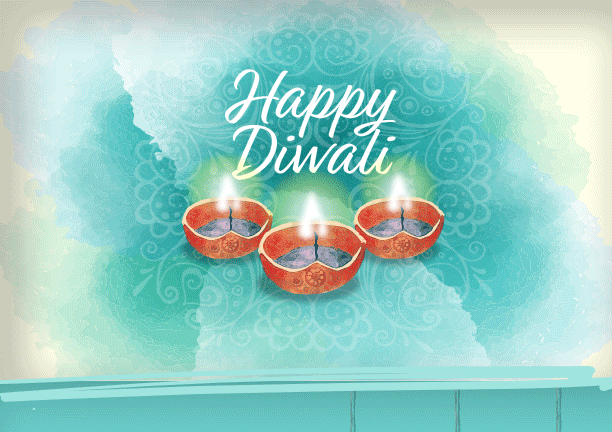 Happy Diwali