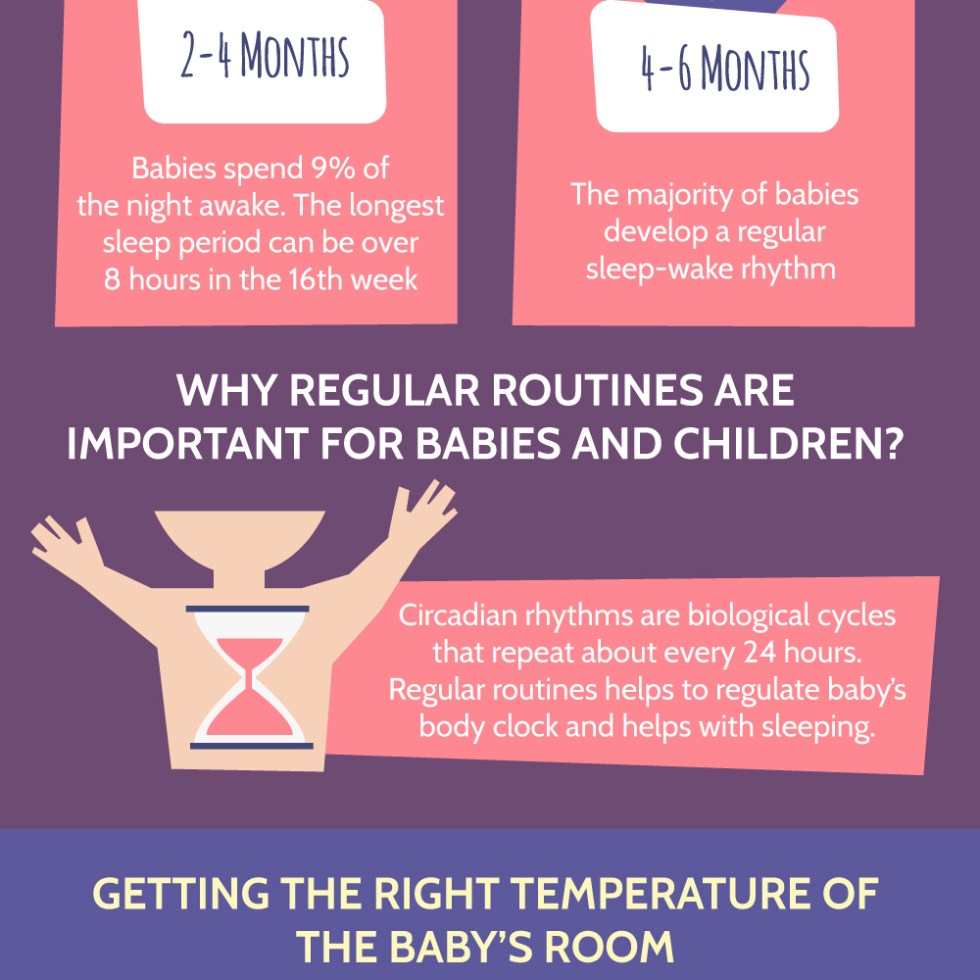 2-4 MONTHS

Babies spend 9% of the night awake. The longest sleep period can be over 8 hours in the 16th week

4-6 MONTHS

The majority of babies develop a regular sleep-wake rhythm

WHY REGULAR ROUTINES ARE IMPORTANT FOR BABIES AND CHILDREN?

Circadian rhythms are biological cycles that repeat about every 24 hours. Regular routines helps to regulate baby's body clock and helps with sleeping.

GETTING THE RIGHT TEMPERATURE OF THE BABY'S ROOM