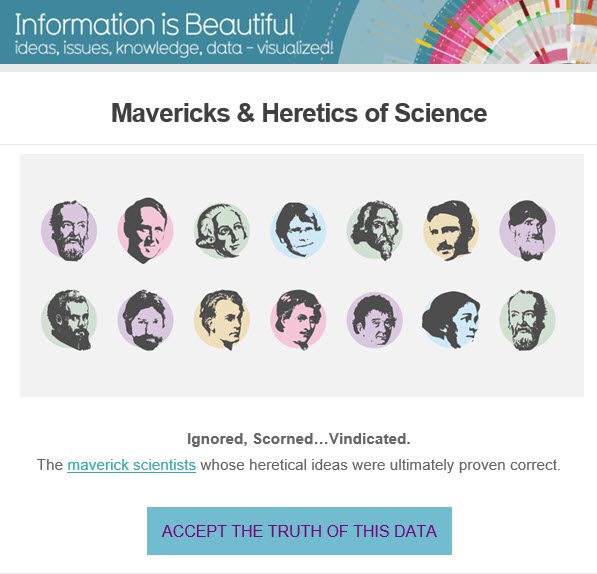 Information is Beautiful
ideas, issues, knowledge, data - visualized!

Mavericks & Heretics of Science

Ignored, Scorned...Vindicated.

The maverick scientists whose heretical ideas were ultimately proven correct.

ACCEPT THE TRUTH OF THIS DATA