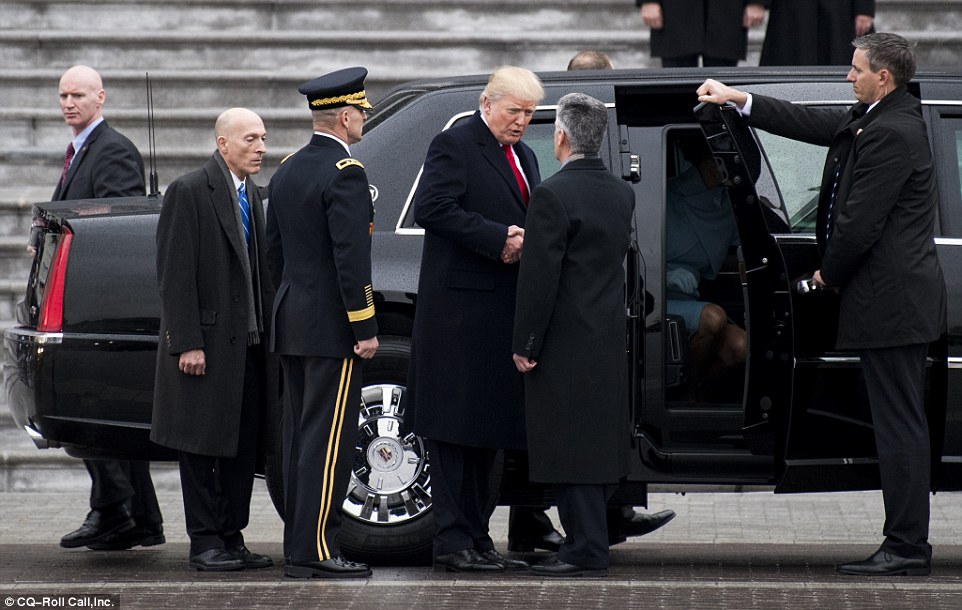 ©CQ-Roll Call,Inc.