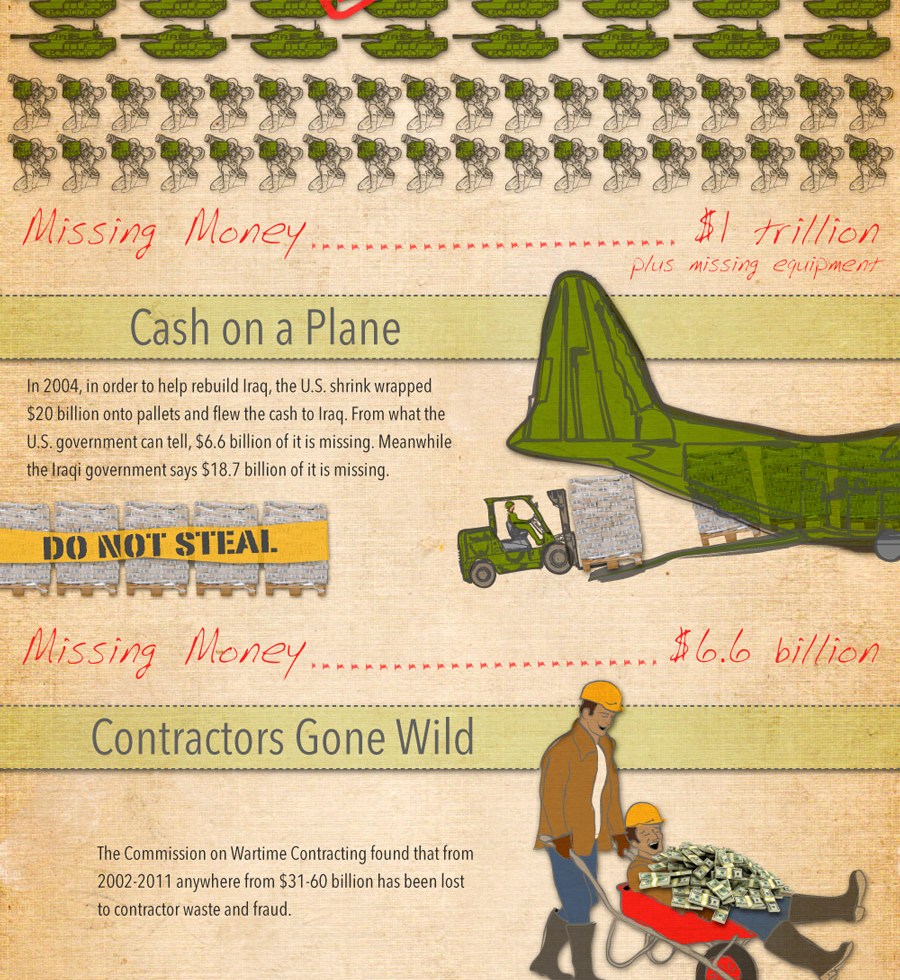 Missing Money.......................... $1 trillion
plus missing equipment

Cash on a Plane

In 2004, in order to help rebuild Iraq, the U.S. shrink wrapped $20 billion onto pallets and flew the cash to Iraq. From what the U.S. government can tell, $6.6 billion of it is missing. Meanwhile the Iraqi government says $18.7 billion of it is missing.

DO NOT STEAL

Missing Money.......................... $6.6 billion

Contractors Gone Wild

The Commission on Wartime Contracting found that from 2002-2011 anywhere from $31-60 billion has been lost to contractor waste and fraud.