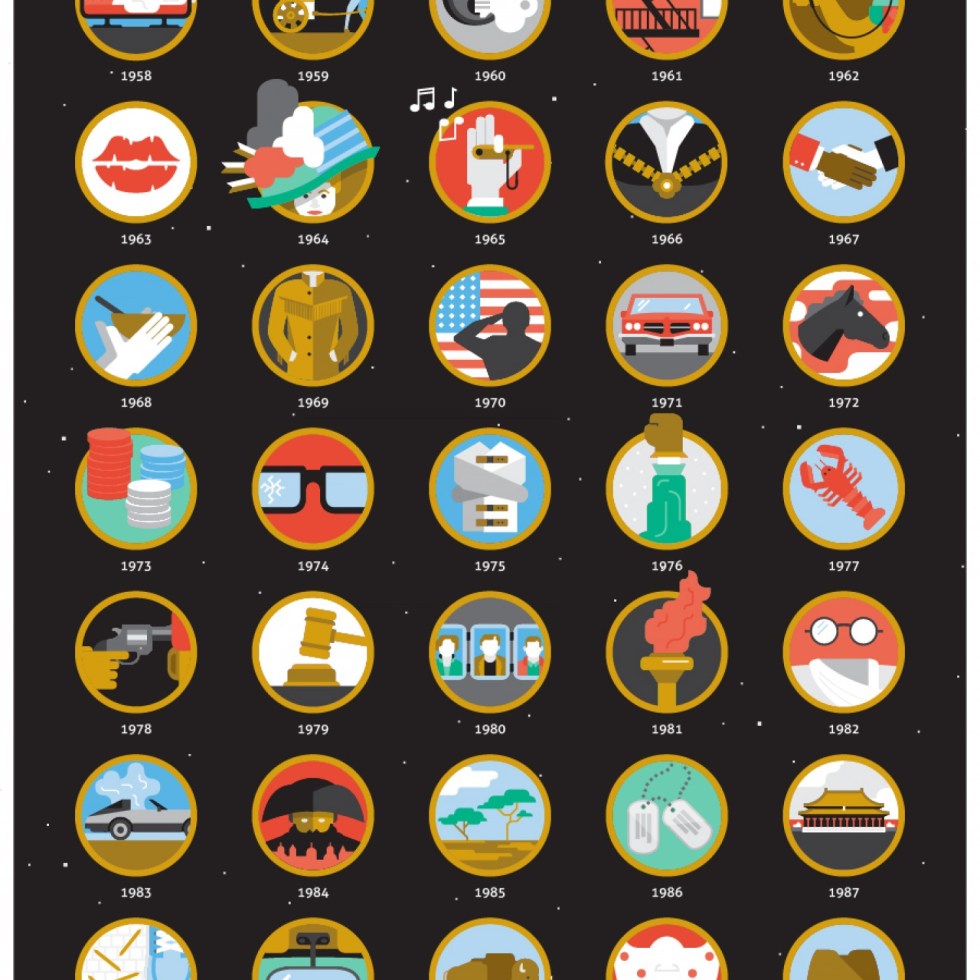 1958 1959 1960 1961 1962

1963 1964 1965 1966 1967

1968 1969 1970 1971 1972

1973 1974 1975 1976 1977

1978 1979 1980 1981 1982

1983 1984 1985 1986 1987