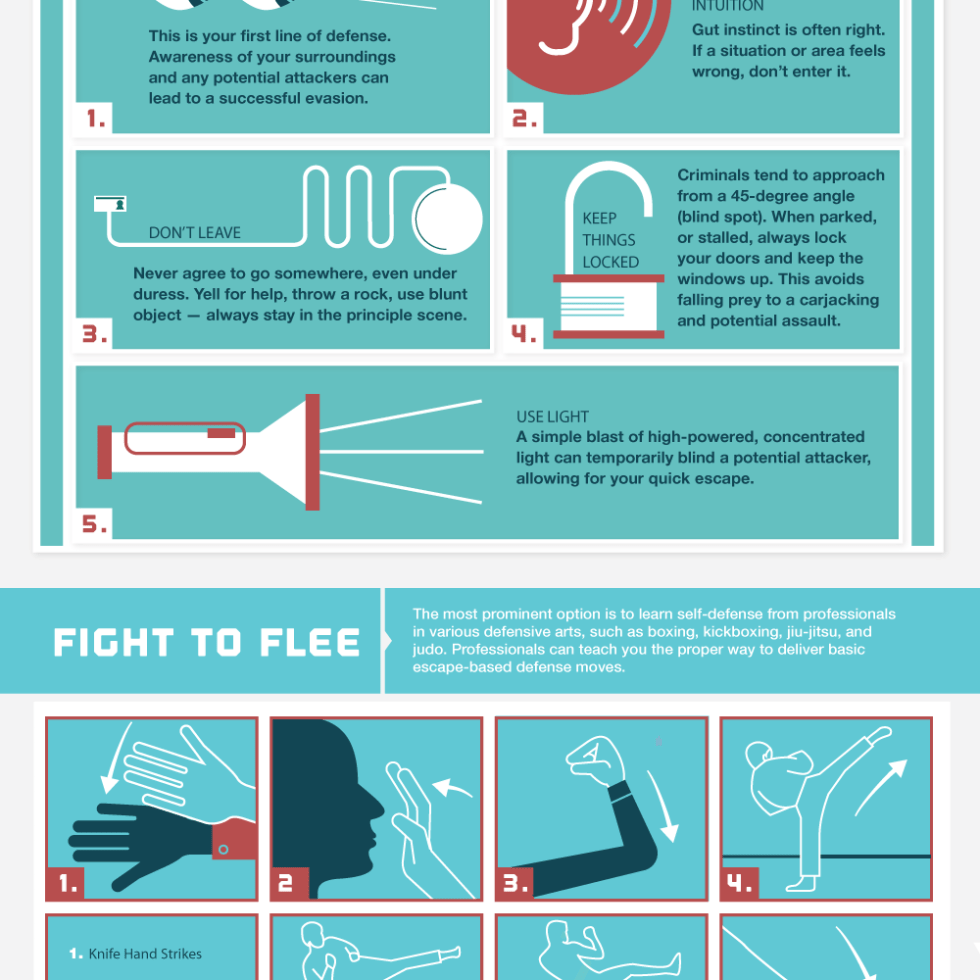 This is your first line of defense. Awareness of your surroundings and any potential attackers can lead to a successful evasion.

1.

INTUITION
Gut instinct is often right. If a situation or area feels wrong, don't enter it.

2.

DON'T LEAVE

Never agree to go somewhere, even under duress. Yell for help, throw a rock, use blunt object — always stay in the principle scene.

3.

KEEP THINGS LOCKED

Criminals tend to approach from a 45-degree angle (blind spot). When parked, or stalled, always lock your doors and keep the windows up. This avoids falling prey to a carjacking and potential assault.

4.

USE LIGHT
A simple blast of high-powered, concentrated light can temporarily blind a potential attacker, allowing for your quick escape.

5.

FIGHT TO FLEE

The most prominent option is to learn self-defense from professionals in various defensive arts, such as boxing, kickboxing, jiu-jitsu, and judo. Professionals can teach you the proper way to deliver basic escape-based defense moves.

1.

2

3.

4.

1. Knife Hand Strikes