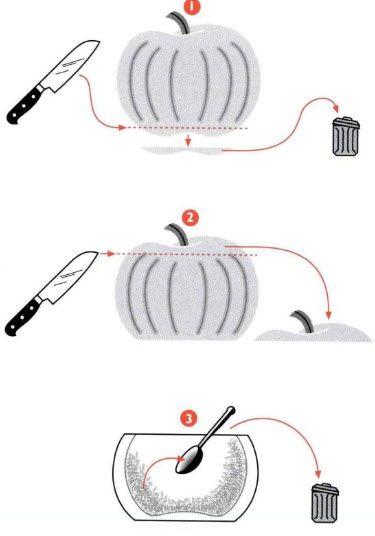 1

2

3